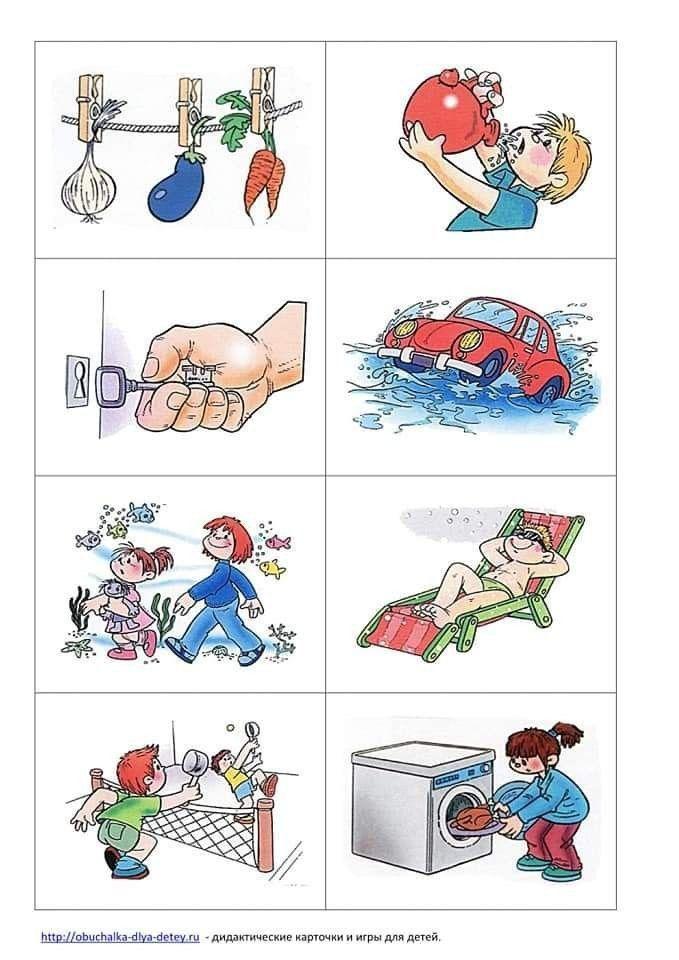 http://obuchalka-dlya-detey.ru - дидактические карточки и игры для детей.